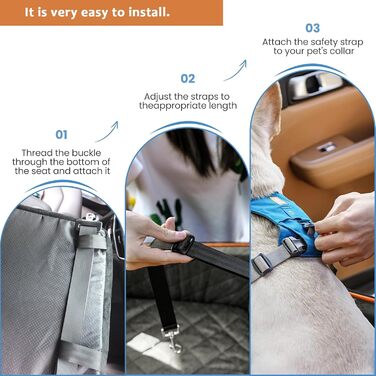 It is very easy to install.

01

Thread the buckle through the bottom of the seat and attach it

02

Adjust the straps to theappropriate length

03

Attach the safety strap to your pet's collar