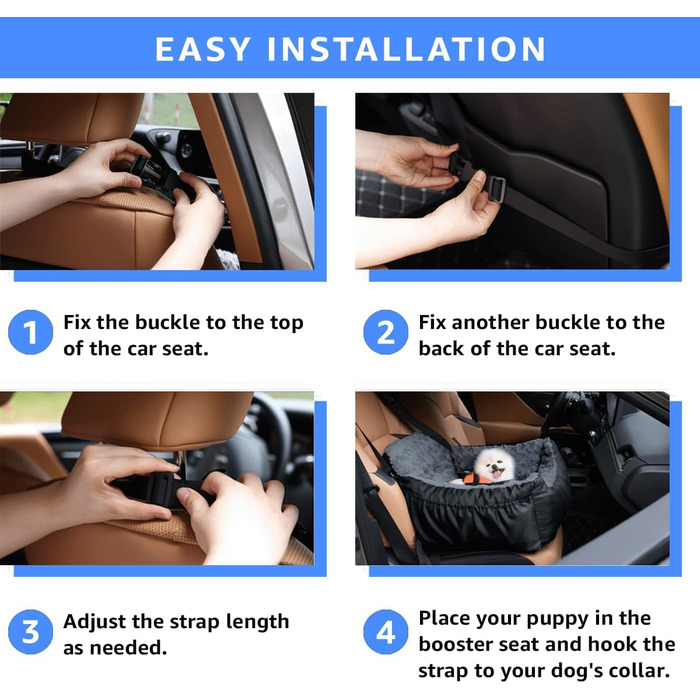 EASY INSTALLATION

1 Fix the buckle to the top of the car seat.

2 Fix another buckle to the back of the car seat.

3 Adjust the strap length as needed.

4 Place your puppy in the booster seat and hook the strap to your dog's collar.