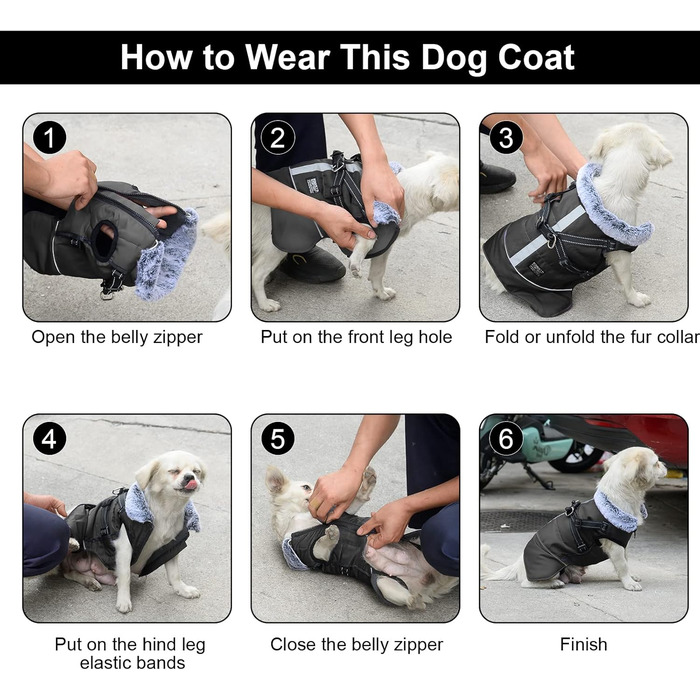 How to Wear This Dog Coat

1

Open the belly zipper

2

Put on the front leg hole

3

Fold or unfold the fur collar

4

Put on the hind leg elastic bands

5

Close the belly zipper

6

Finish