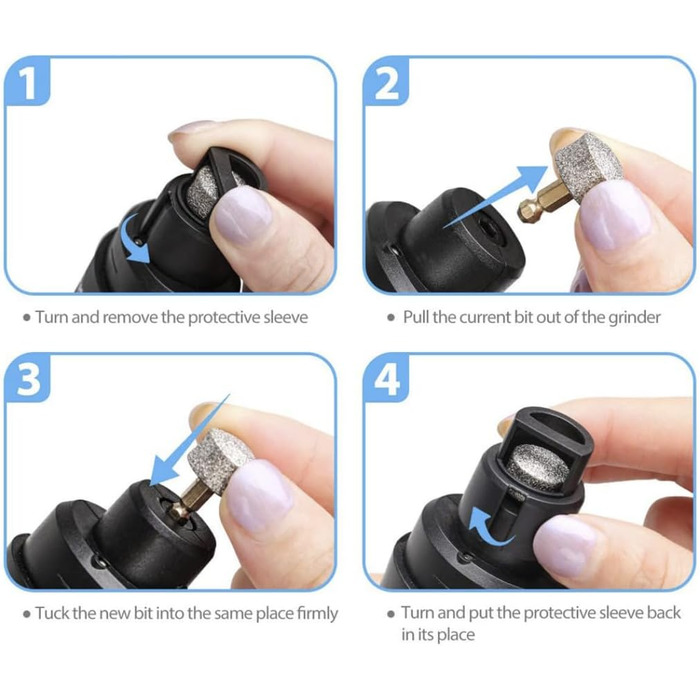 1

• Turn and remove the protective sleeve

2

• Pull the current bit out of the grinder

3

• Tuck the new bit into the same place firmly

4

• Turn and put the protective sleeve back in its place