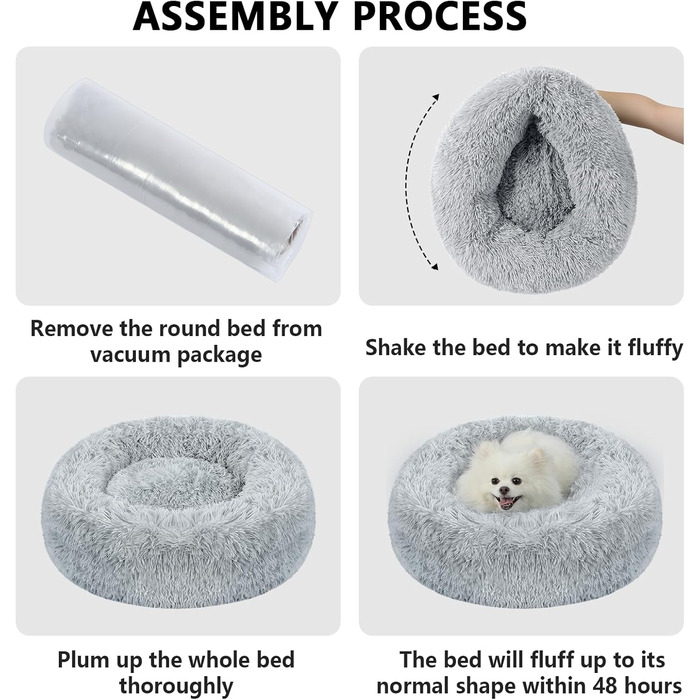 ASSEMBLY PROCESS

Remove the round bed from vacuum package

Shake the bed to make it fluffy

Plum up the whole bed thoroughly

The bed will fluff up to its normal shape within 48 hours