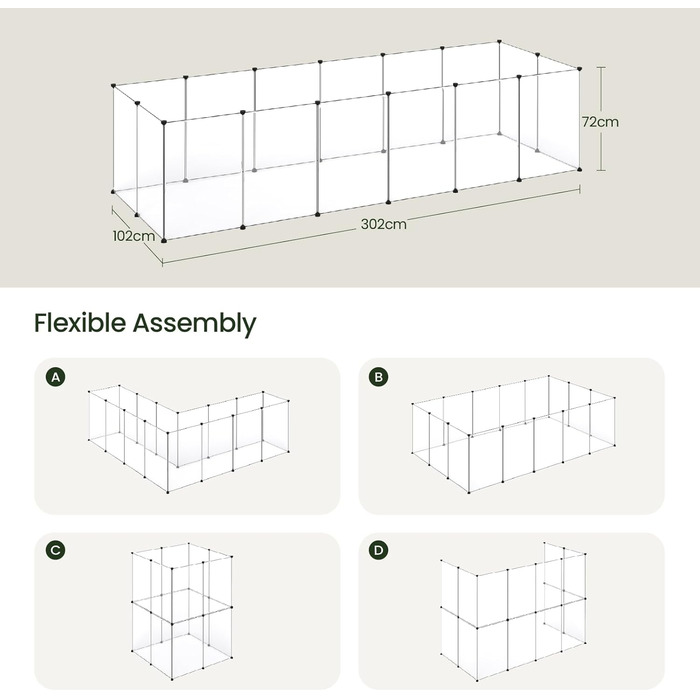 72cm

102cm

302cm

Flexible Assembly

A

B

C

D