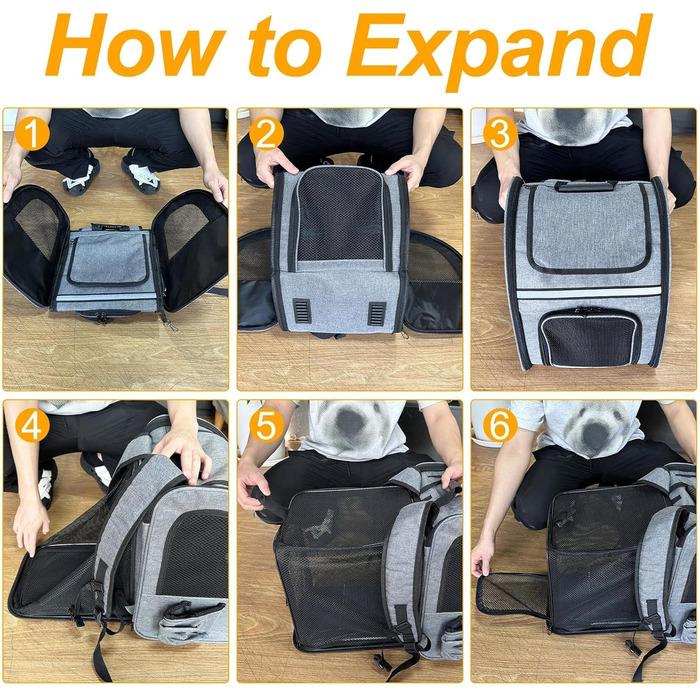 How to Expand

1

2

3

4

5

6