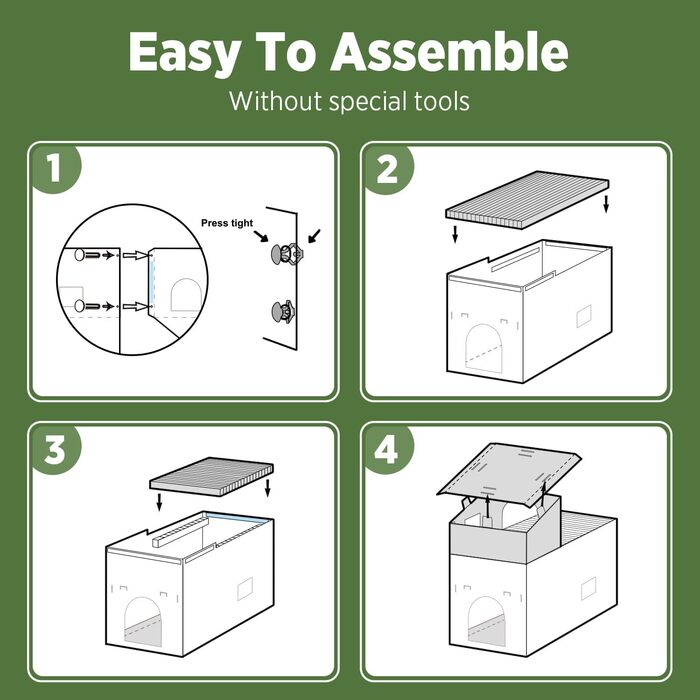 Easy To Assemble
Without special tools

1
Press tight

2

3

4