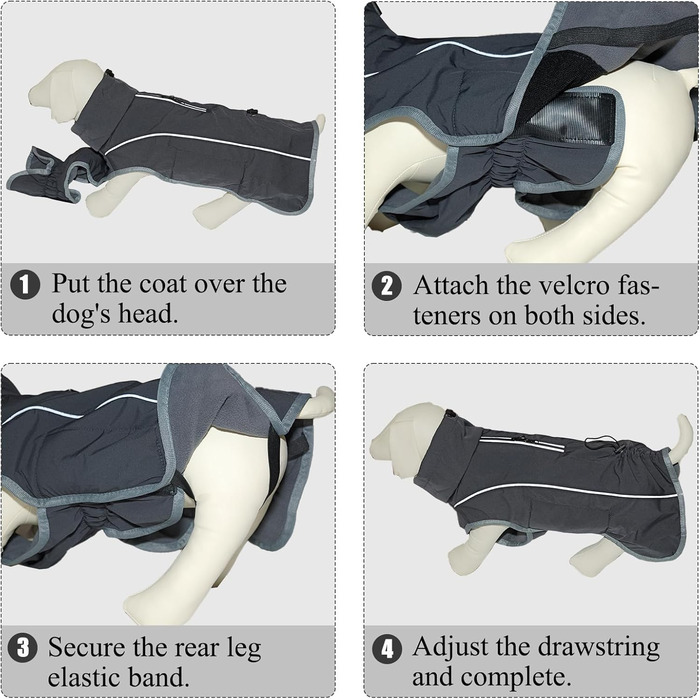 1 Put the coat over the dog's head.

2 Attach the velcro fasteners on both sides.

3 Secure the rear leg elastic band.

4 Adjust the drawstring and complete.