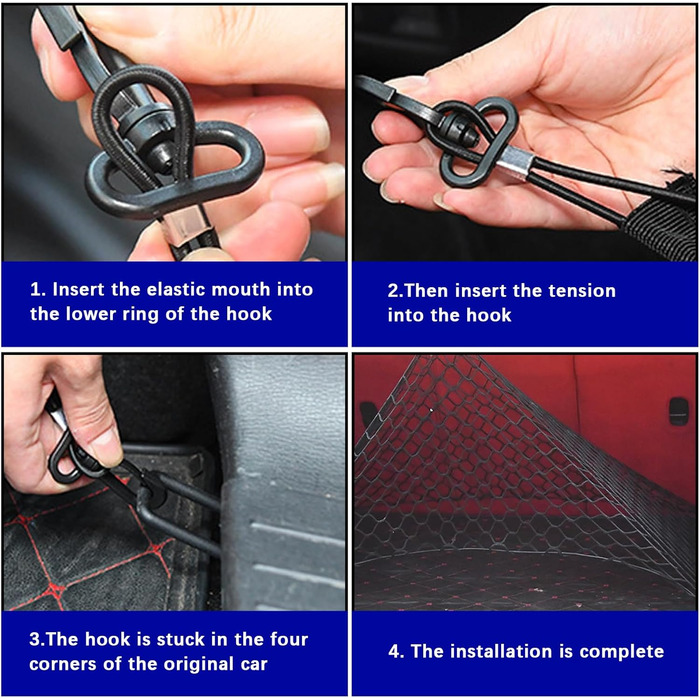 1. Insert the elastic mouth into the lower ring of the hook

2.Then insert the tension into the hook

3.The hook is stuck in the four corners of the original car

4. The installation is complete