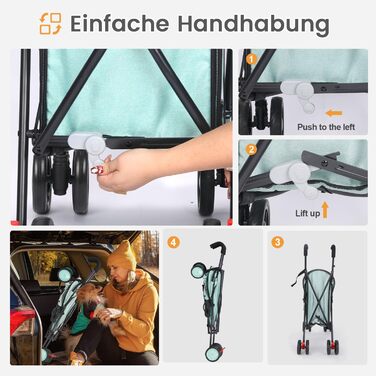 Einfache Handhabung

1
Push to the left

2
Lift up

4

3