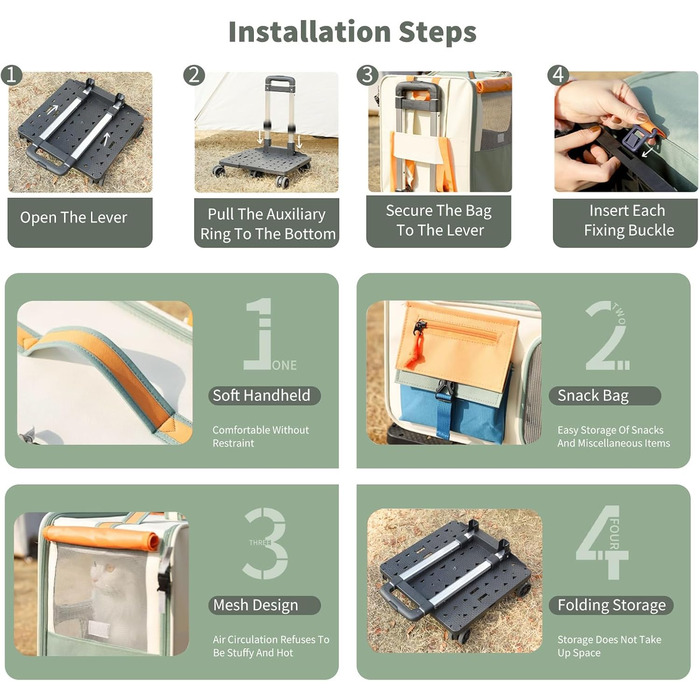 Installation Steps

1
Open The Lever

2
Pull The Auxiliary Ring To The Bottom

3
Secure The Bag To The Lever

4
Insert Each Fixing Buckle

1 ONE
Soft Handheld
Comfortable Without Restraint

2 TWO
Snack Bag
Easy Storage Of Snacks And Miscellaneous Items

3 THREE
Mesh Design
Air Circulation Refuses To Be Stuffy And Hot

4 FOUR
Folding Storage
Storage Does Not Take Up Space