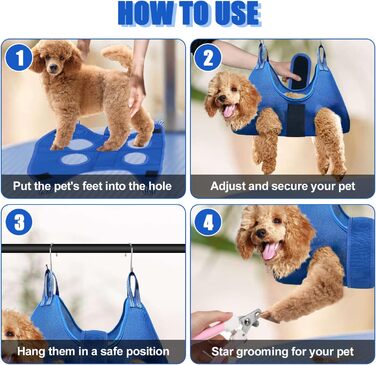 HOW TO USE

1

Put the pet's feet into the hole

2

Adjust and secure your pet

3

Hang them in a safe position

4

Star grooming for your pet