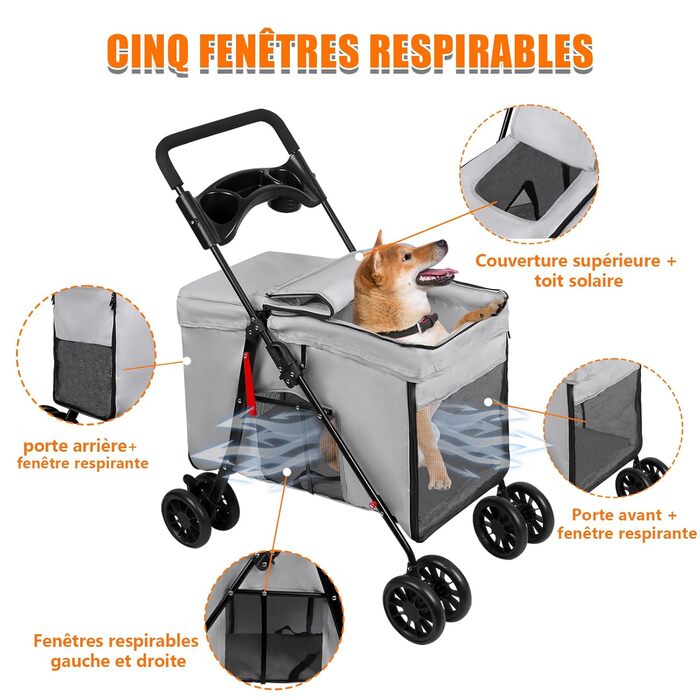 CINQ FENÊTRES RESPIRABLES

Couverture supérieure + toit solaire

porte arrière+ fenêtre respirante

Porte avant + fenêtre respirante

Fenêtres respirables gauche et droite