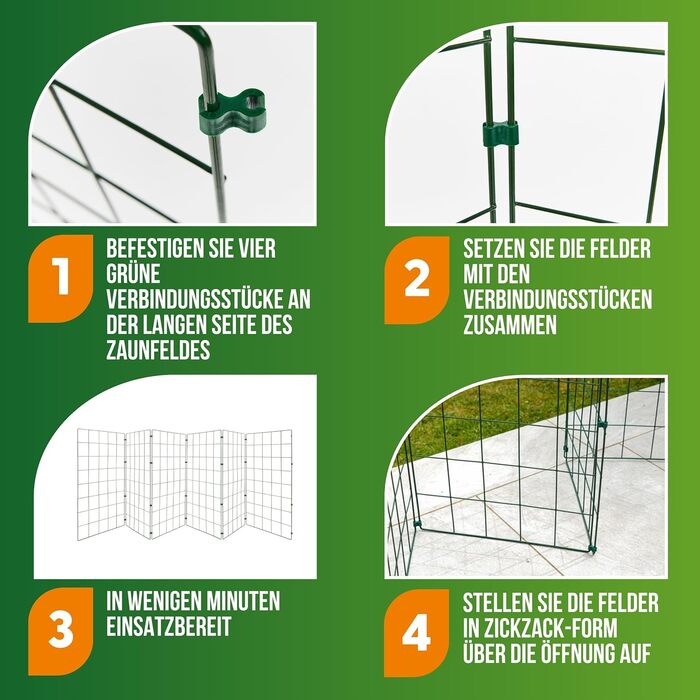 1

BEFESTIGEN SIE VIER GRÜNE VERBINDUNGSSTÜCKE AN DER LANGEN SEITE DES ZAUNFELDES

2

SETZEN SIE DIE FELDER MIT DEN VERBINDUNGSSTÜCKEN ZUSAMMEN

3

IN WENIGEN MINUTEN EINSATZBEREIT

4

STELLEN SIE DIE FELDER IN ZICKZACK-FORM ÜBER DIE ÖFFNUNG AUF