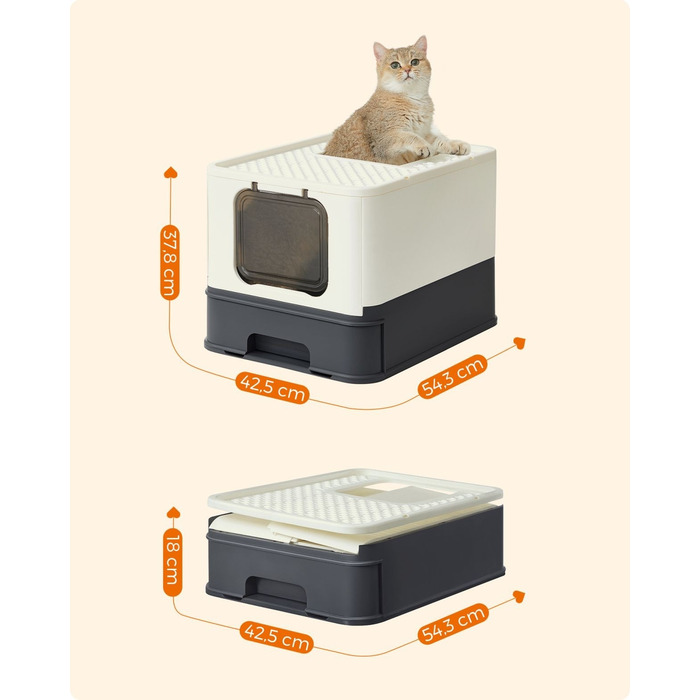 37,8 cm
42,5 cm
54,3 cm
18 cm
42,5 cm
54,3 cm