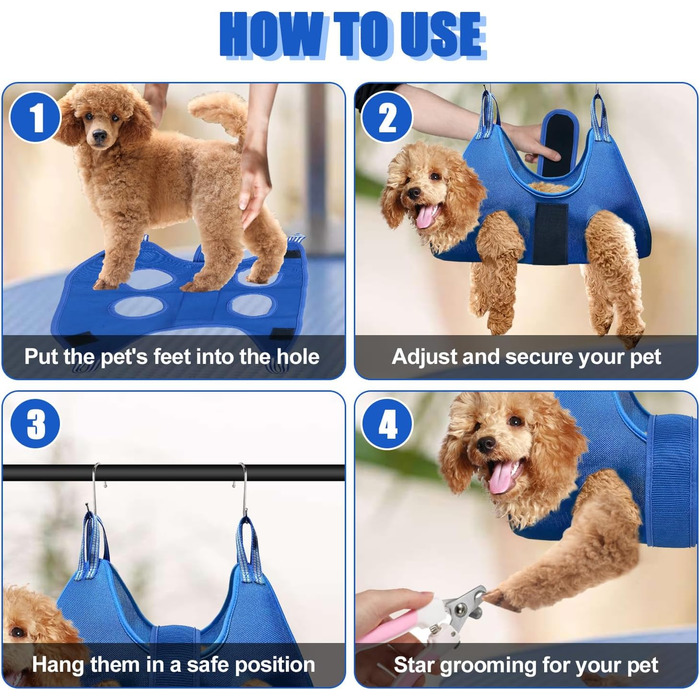 HOW TO USE

1

Put the pet's feet into the hole

2

Adjust and secure your pet

3

Hang them in a safe position

4

Star grooming for your pet