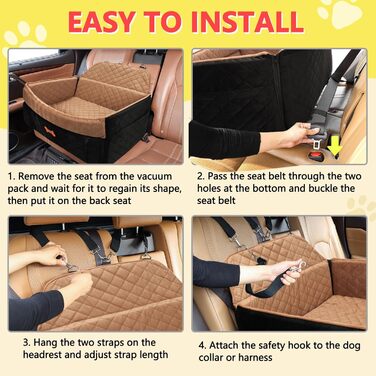 EASY TO INSTALL

1. Remove the seat from the vacuum pack and wait for it to regain its shape, then put it on the back seat

2. Pass the seat belt through the two holes at the bottom and buckle the seat belt

3. Hang the two straps on the headrest and adjust strap length

4. Attach the safety hook to the dog collar or harness