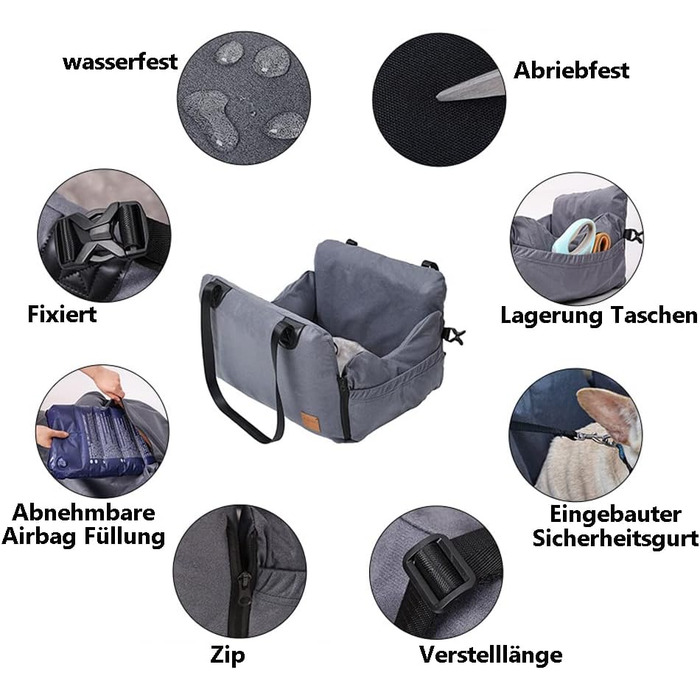 wasserfest

Abriebfest

Fixiert

Lagerung Taschen

Abnehmbare Airbag Füllung

Eingebauter Sicherheitsgurt

Zip

Verstelllänge