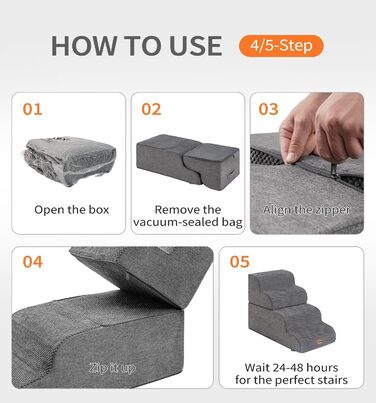 HOW TO USE 4/5-Step

01
Open the box

02
Remove the vacuum-sealed bag

03
Align the zipper

04
Zip it up

05
Wait 24-48 hours for the perfect stairs