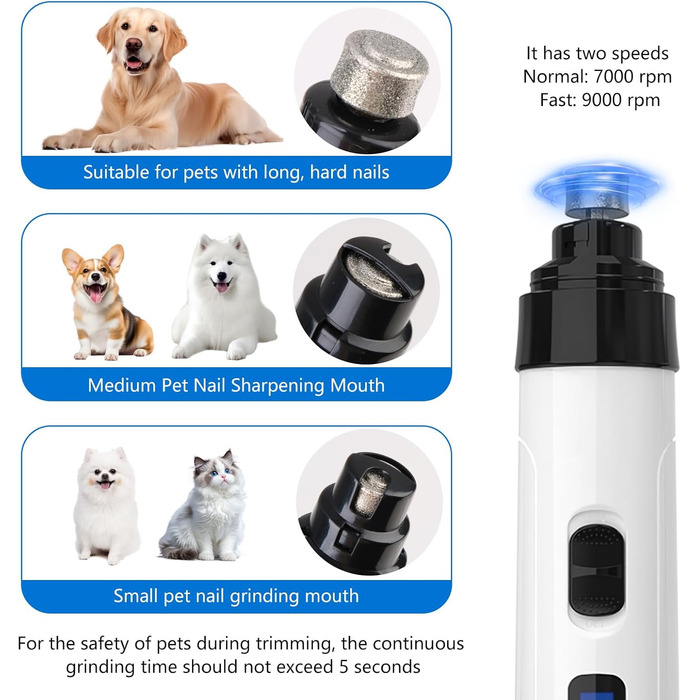 Suitable for pets with long, hard nails

Medium Pet Nail Sharpening Mouth

Small pet nail grinding mouth

For the safety of pets during trimming, the continuous grinding time should not exceed 5 seconds

It has two speeds
Normal: 7000 rpm
Fast: 9000 rpm