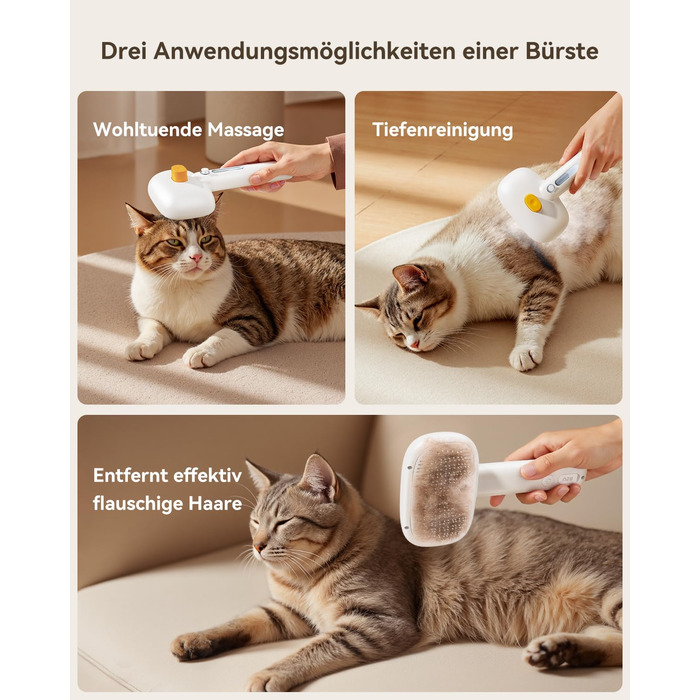 Drei Anwendungsmöglichkeiten einer Bürste

Wohltuende Massage

Tiefenreinigung

Entfernt effektiv flauschige Haare