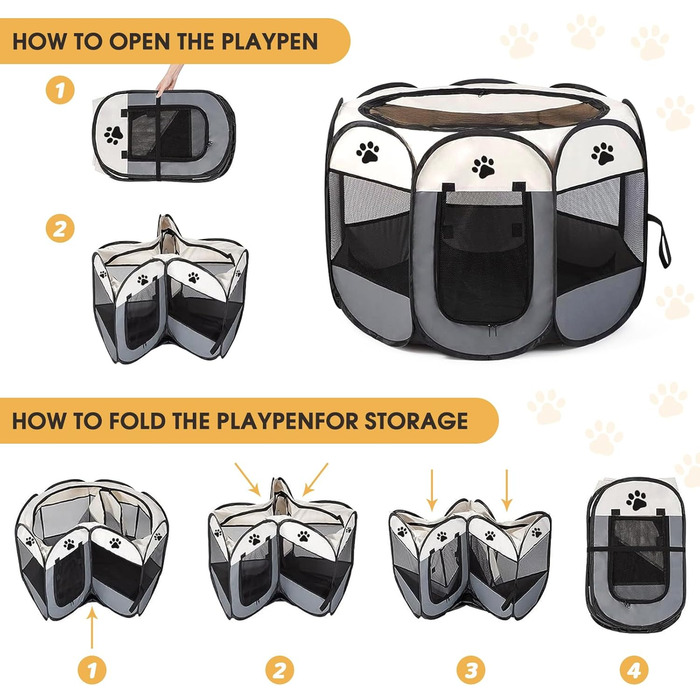 HOW TO OPEN THE PLAYPEN

1

2

HOW TO FOLD THE PLAYPENFOR STORAGE

1

2

3

4