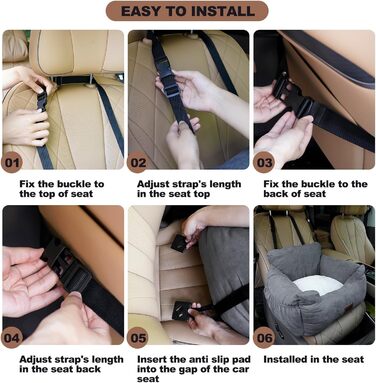 EASY TO INSTALL

01

Fix the buckle to the top of seat

02

Adjust strap's length in the seat top

03

Fix the buckle to the back of seat

04

Adjust strap's length in the seat back

05

Insert the anti slip pad into the gap of the car seat

06

Installed in the seat