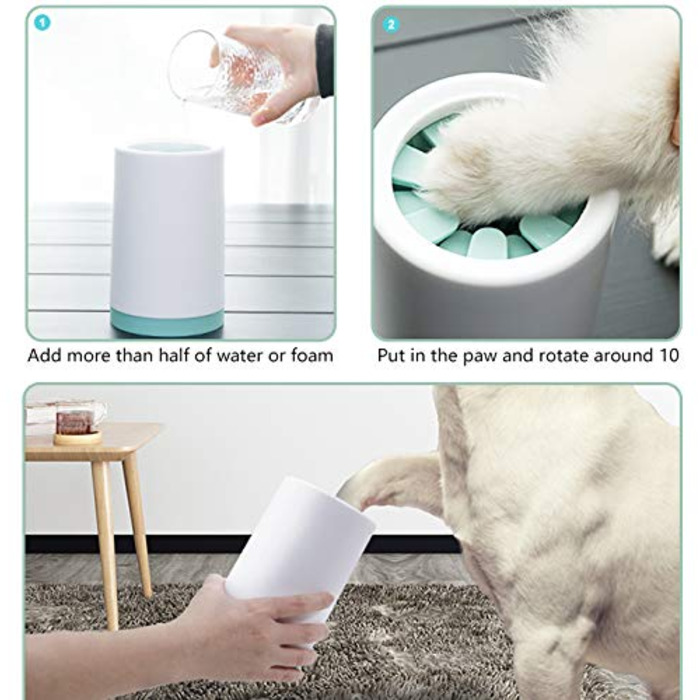 1

2

Add more than half of water or foam

Put in the paw and rotate around 10