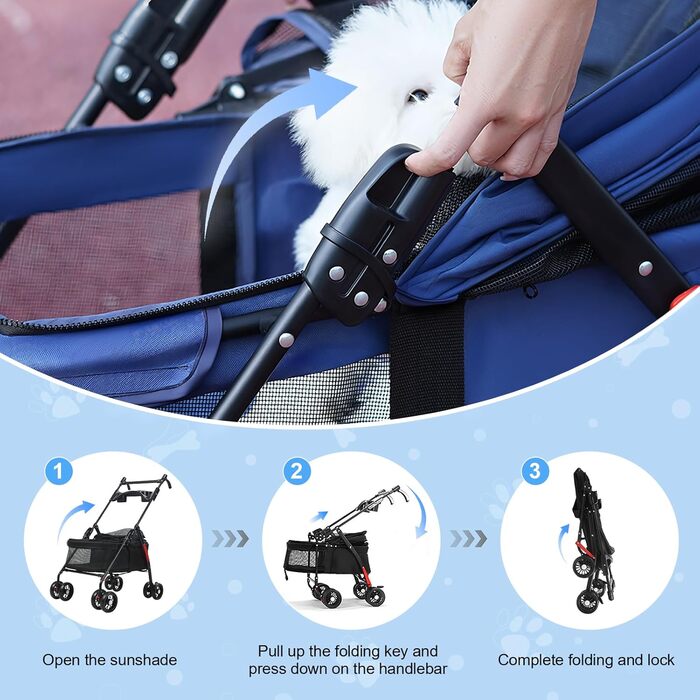 1

Open the sunshade

2

Pull up the folding key and press down on the handlebar

3

Complete folding and lock