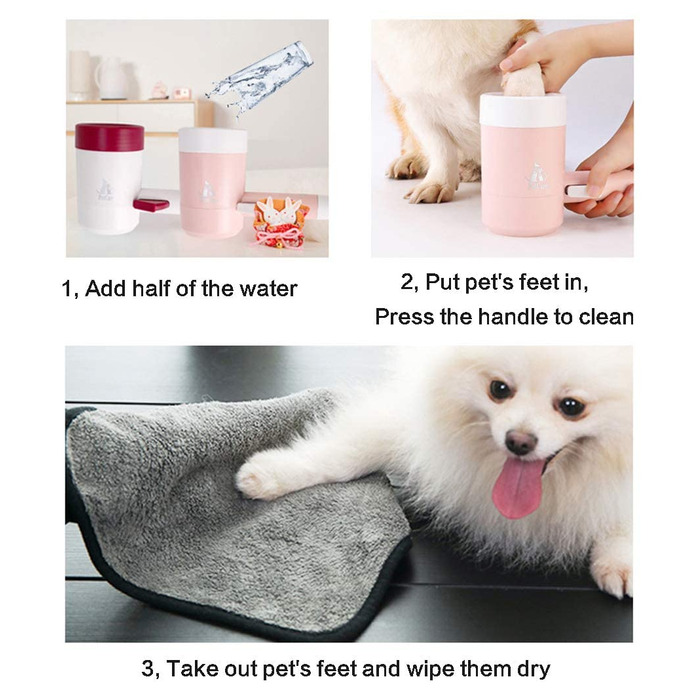 1, Add half of the water

2, Put pet's feet in,
Press the handle to clean

3, Take out pet's feet and wipe them dry