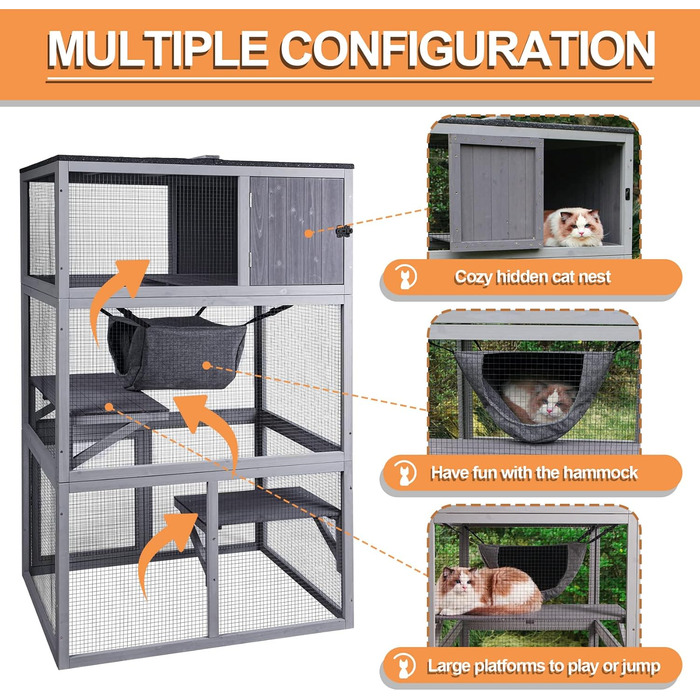 MULTIPLE CONFIGURATION

Cozy hidden cat nest

Have fun with the hammock

Large platforms to play or jump