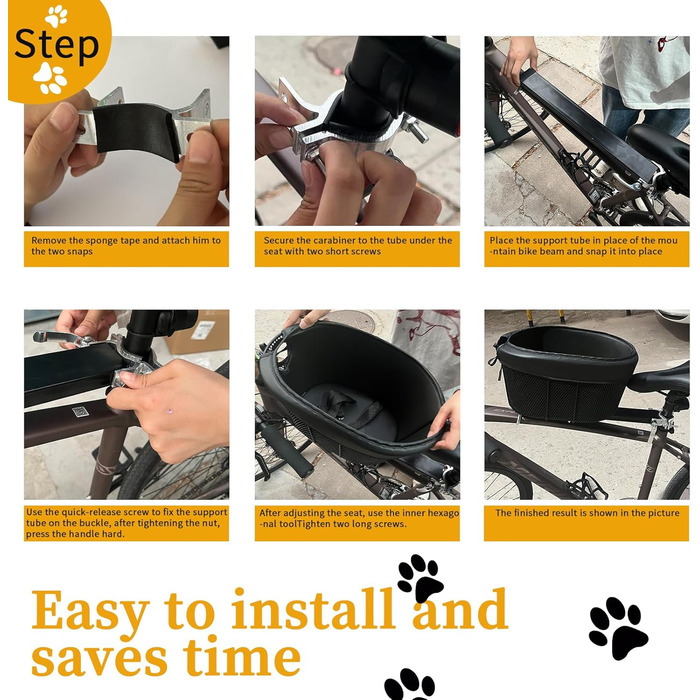 Step

Remove the sponge tape and attach him to the two snaps

Secure the carabiner to the tube under the seat with two short screws

Place the support tube in place of the mountain bike beam and snap it into place

Use the quick-release screw to fix the support tube on the buckle, after tightening the nut, press the handle hard.

After adjusting the seat, use the inner hexagonal toolTighten two long screws.

The finished result is shown in the picture

Easy to install and saves time