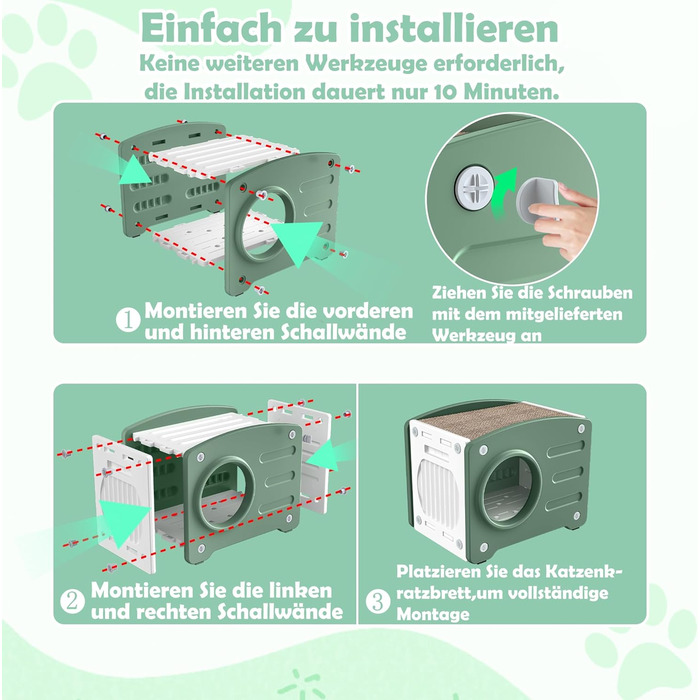 Einfach zu installieren

Keine weiteren Werkzeuge erforderlich, die Installation dauert nur 10 Minuten.

① Montieren Sie die vorderen und hinteren Schallwände

Ziehen Sie die Schrauben mit dem mitgelieferten Werkzeug an

② Montieren Sie die linken und rechten Schallwände

③ Platzieren Sie das Katzenkratzbrett,um vollständige Montage