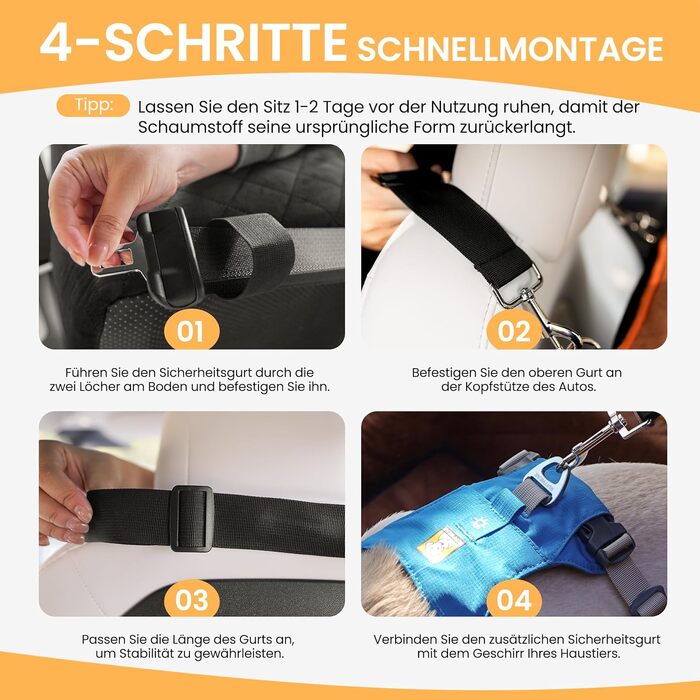 4-SCHRITTE SCHNELLMONTAGE

Tipp: Lassen Sie den Sitz 1-2 Tage vor der Nutzung ruhen, damit der Schaumstoff seine ursprüngliche Form zurückerlangt.

01

Führen Sie den Sicherheitsgurt durch die zwei Löcher am Boden und befestigen Sie ihn.

02

Befestigen Sie den oberen Gurt an der Kopfstütze des Autos.

03

Passen Sie die Länge des Gurts an, um Stabilität zu gewährleisten.

04

Verbinden Sie den zusätzlichen Sicherheitsgurt mit dem Geschirr Ihres Haustiers.