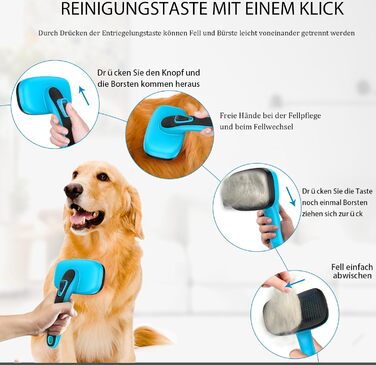 REINIGUNGSTASTE MIT EINEM KLICK

Durch Drücken der Entriegelungstaste können Fell und Bürste leicht voneinander getrennt werden

Dr ü cken Sie den Knopf und die Borsten kommen heraus

Freie Hände bei der Fellpflege und beim Fellwechsel

Dr ü cken Sie die Taste noch einmal Borsten ziehen sich zur ü ck

Fell einfach abwischen