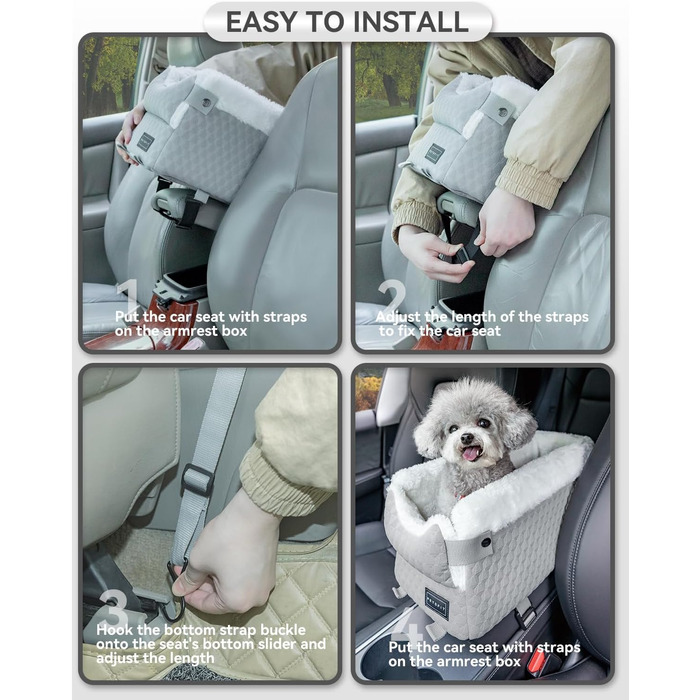 EASY TO INSTALL

1
Put the car seat with straps on the armrest box

2
Adjust the length of the straps to fix the car seat

3
Hook the bottom strap buckle onto the seat's bottom slider and adjust the length

4
Put the car seat with straps on the armrest box