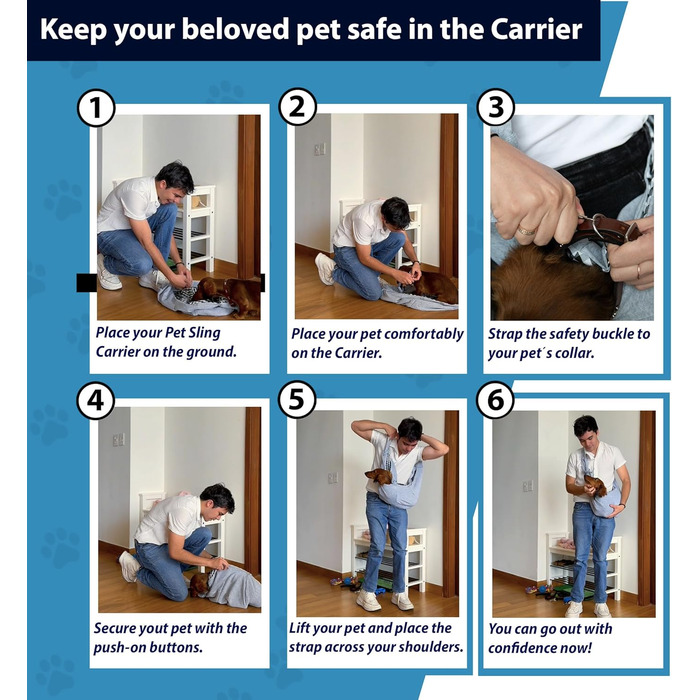 Keep your beloved pet safe in the Carrier

1
Place your Pet Sling Carrier on the ground.

2
Place your pet comfortably on the Carrier.

3
Strap the safety buckle to your pet´s collar.

4
Secure yout pet with the push-on buttons.

5
Lift your pet and place the strap across your shoulders.

6
You can go out with confidence now!