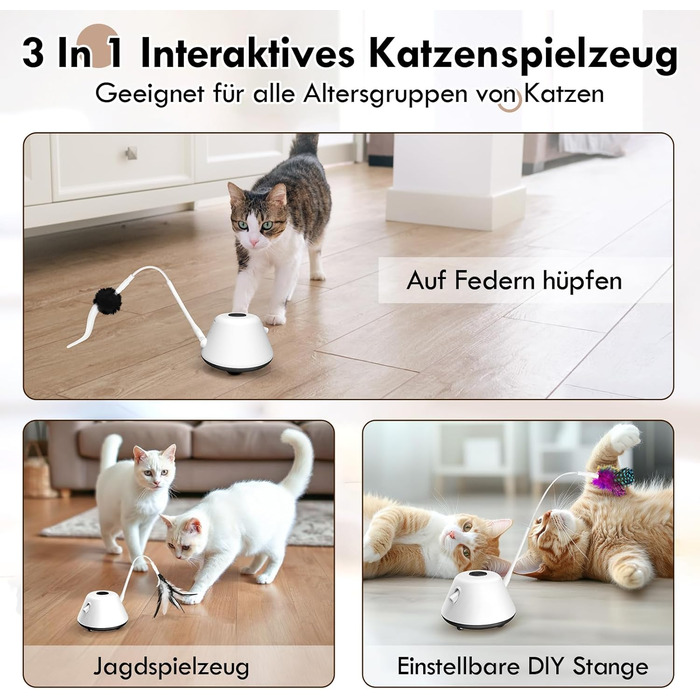 3 In 1 Interaktives Katzenspielzeug

Geeignet für alle Altersgruppen von Katzen

Auf Federn hüpfen

Jagdspielzeug

Einstellbare DIY Stange