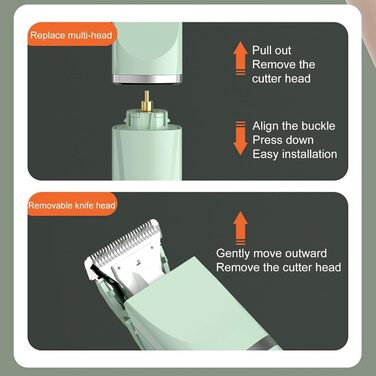 Replace multi-head

Pull out
Remove the cutter head

Align the buckle
Press down
Easy installation

Removable knife head

Gently move outward
Remove the cutter head