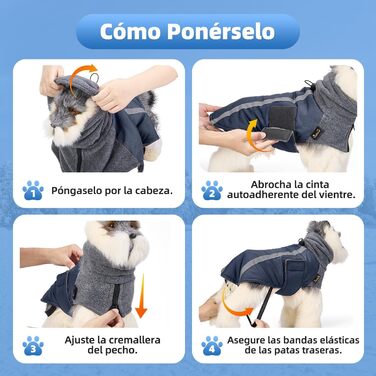 Cómo Ponérselo

1 Póngaselo por la cabeza.

2 Abrocha la cinta autoadherente del vientre.

3 Ajuste la cremallera del pecho.

4 Asegure las bandas elásticas de las patas traseras.