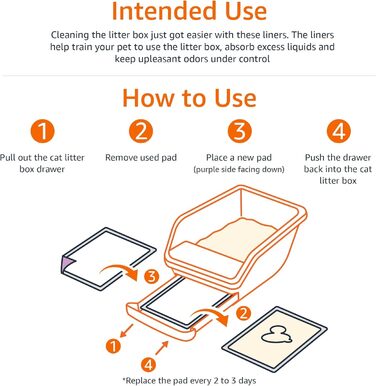 Intended Use

Cleaning the litter box just got easier with these liners. The liners help train your pet to use the litter box, absorb excess liquids and keep upleasant odors under control

How to Use

1
Pull out the cat litter box drawer

2
Remove used pad

3
Place a new pad
(purple side facing down)

4
Push the drawer back into the cat litter box

3

2

1

4

*Replace the pad every 2 to 3 days