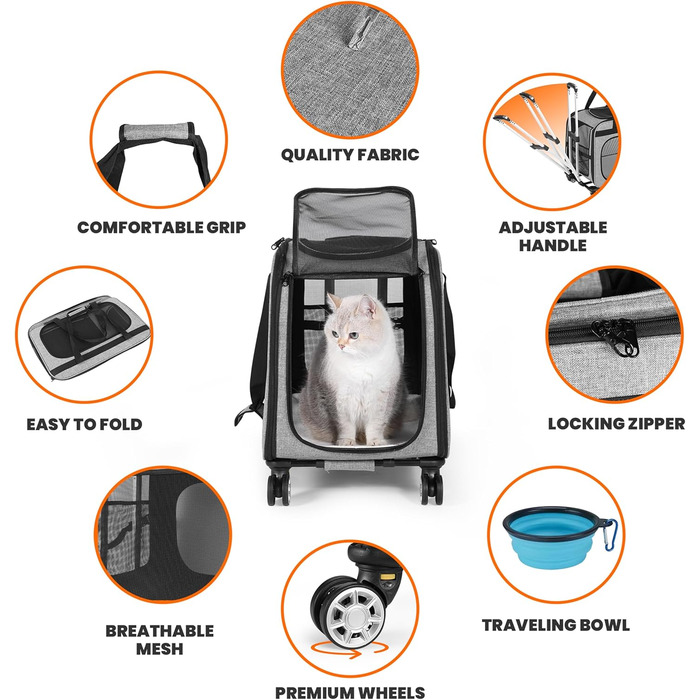 QUALITY FABRIC

COMFORTABLE GRIP

ADJUSTABLE HANDLE

EASY TO FOLD

LOCKING ZIPPER

BREATHABLE MESH

TRAVELING BOWL

PREMIUM WHEELS