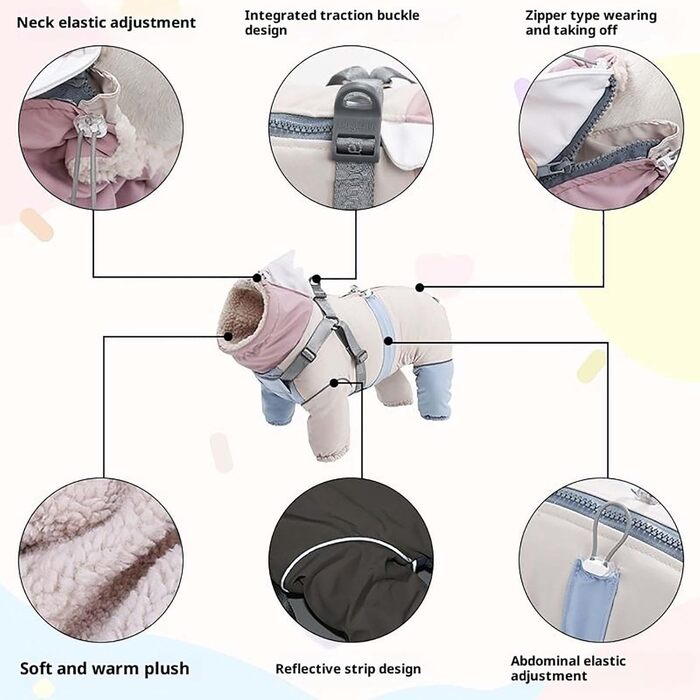 Neck elastic adjustment

Integrated traction buckle design

Zipper type wearing and taking off

Soft and warm plush

Reflective strip design

Abdominal elastic adjustment