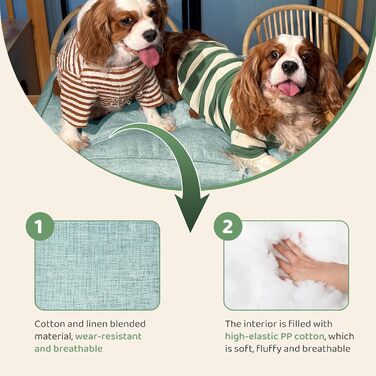 1

Cotton and linen blended material, wear-resistant and breathable

2

The interior is filled with high-elastic PP cotton, which is soft, fluffy and breathable