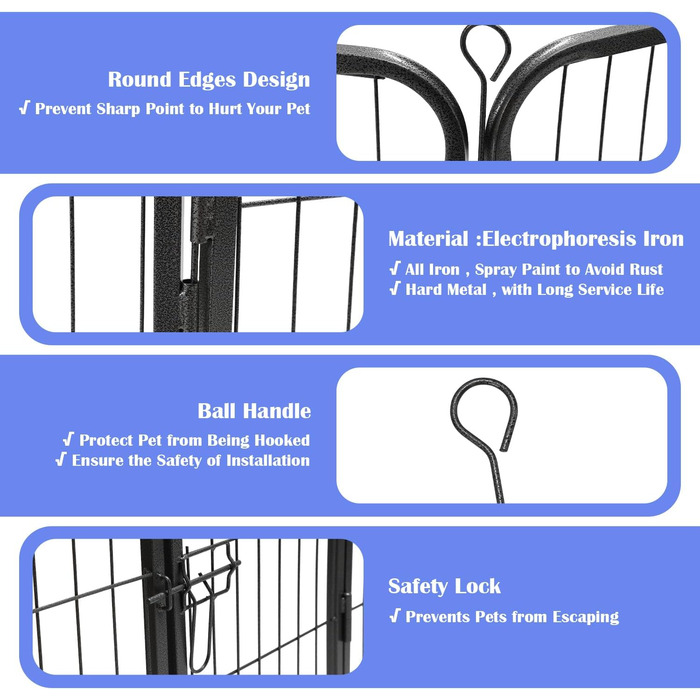 Round Edges Design
√ Prevent Sharp Point to Hurt Your Pet

Material :Electrophoresis Iron
√ All Iron , Spray Paint to Avoid Rust
√ Hard Metal , with Long Service Life

Ball Handle
√ Protect Pet from Being Hooked
√ Ensure the Safety of Installation

Safety Lock
√ Prevents Pets from Escaping