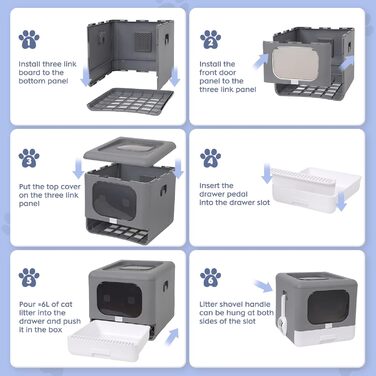 1

Install three link board to the bottom panel

2

Install the front door panel to the three link panel

3

Put the top cover on the three link panel

4

Insert the drawer pedal into the drawer slot

5

Pour ≈6L of cat litter into the drawer and push it in the box

6

Litter shovel handle can be hung at both sides of the slot