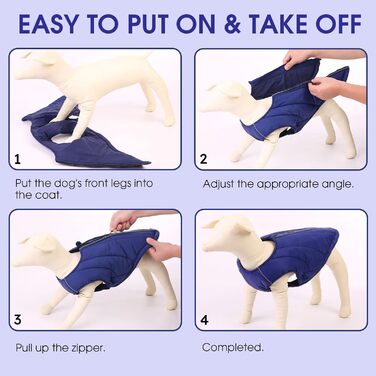 EASY TO PUT ON & TAKE OFF

1

Put the dog's front legs into the coat.

2

Adjust the appropriate angle.

3

Pull up the zipper.

4

Completed.