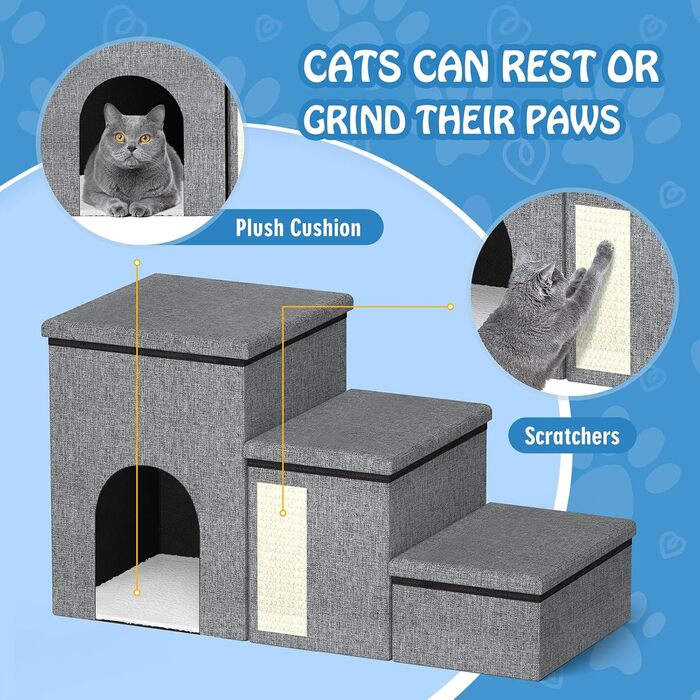 CATS CAN REST OR GRIND THEIR PAWS

Plush Cushion

Scratchers