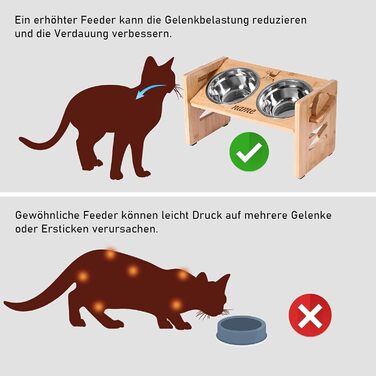 Ein erhöhter Feeder kann die Gelenkbelastung reduzieren und die Verdauung verbessern.

name

Gewöhnliche Feeder können leicht Druck auf mehrere Gelenke oder Ersticken verursachen.