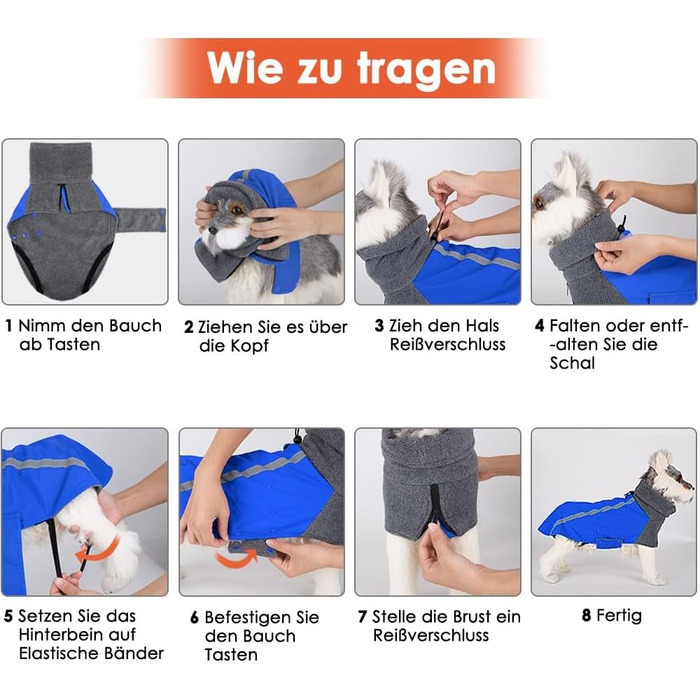 Wie zu tragen

1 Nimm den Bauch ab Tasten

2 Ziehen Sie es über die Kopf

3 Zieh den Hals Reißverschluss

4 Falten oder entf--alten Sie die Schal

5 Setzen Sie das Hinterbein auf Elastische Bänder

6 Befestigen Sie den Bauch Tasten

7 Stelle die Brust ein Reißverschluss

8 Fertig