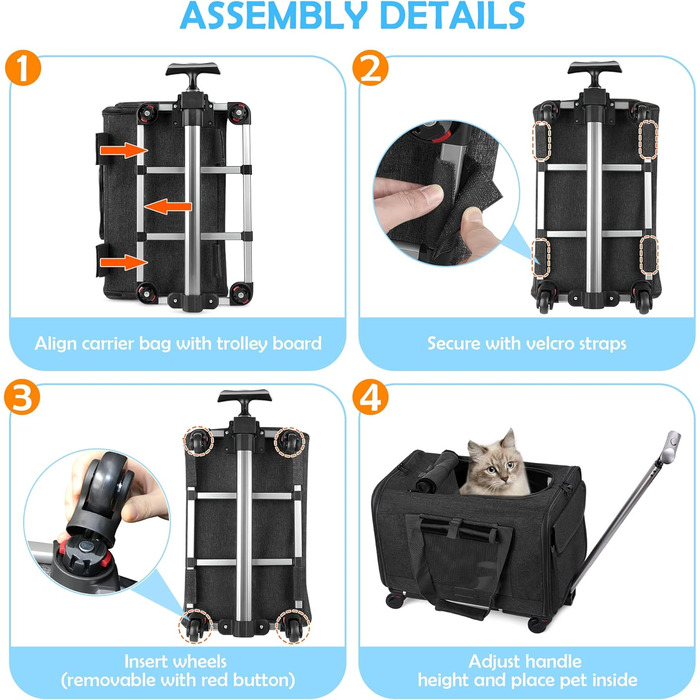 ASSEMBLY DETAILS

1

Align carrier bag with trolley board

2

Secure with velcro straps

3

Insert wheels (removable with red button)

4

Adjust handle height and place pet inside