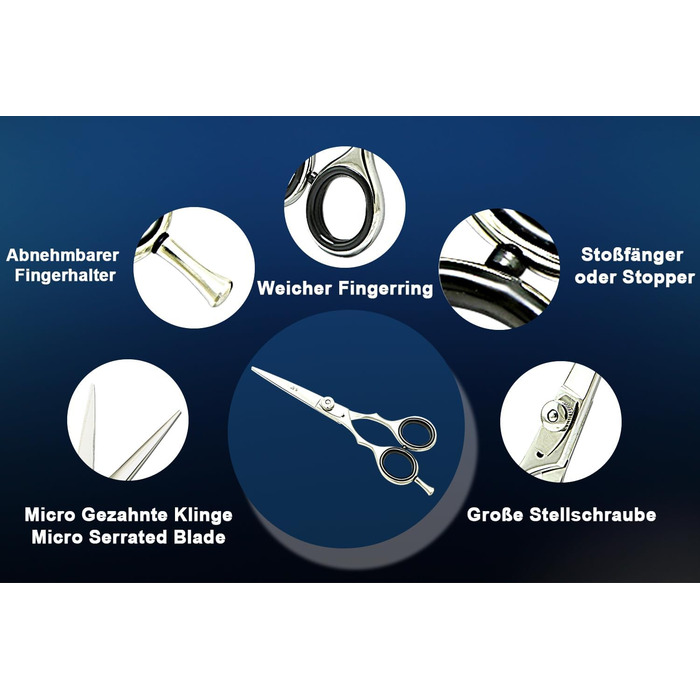 Abnehmbarer Fingerhalter

Weicher Fingerring

Stoßfänger oder Stopper

Micro Gezahnte Klinge
Micro Serrated Blade

Große Stellschraube