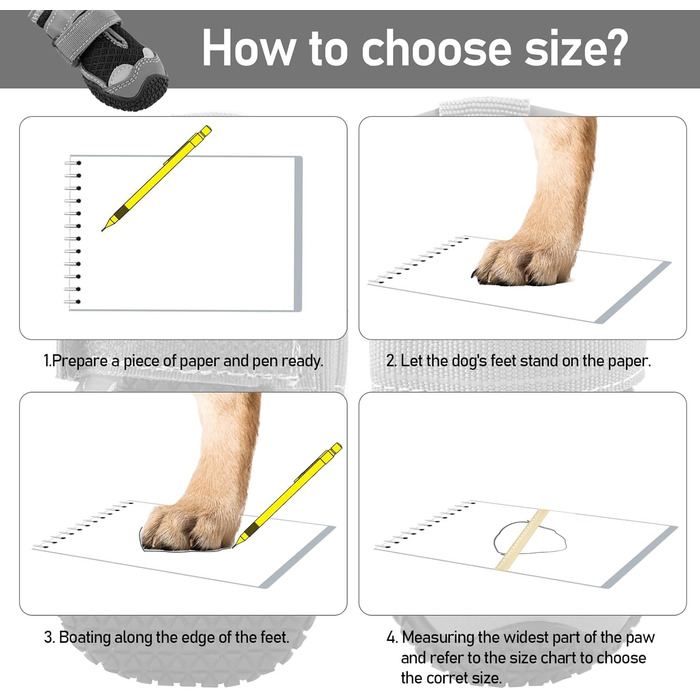 How to choose size?

1.Prepare a piece of paper and pen ready.

2. Let the dog's feet stand on the paper.

3. Boating along the edge of the feet.

4. Measuring the widest part of the paw and refer to the size chart to choose the corret size.